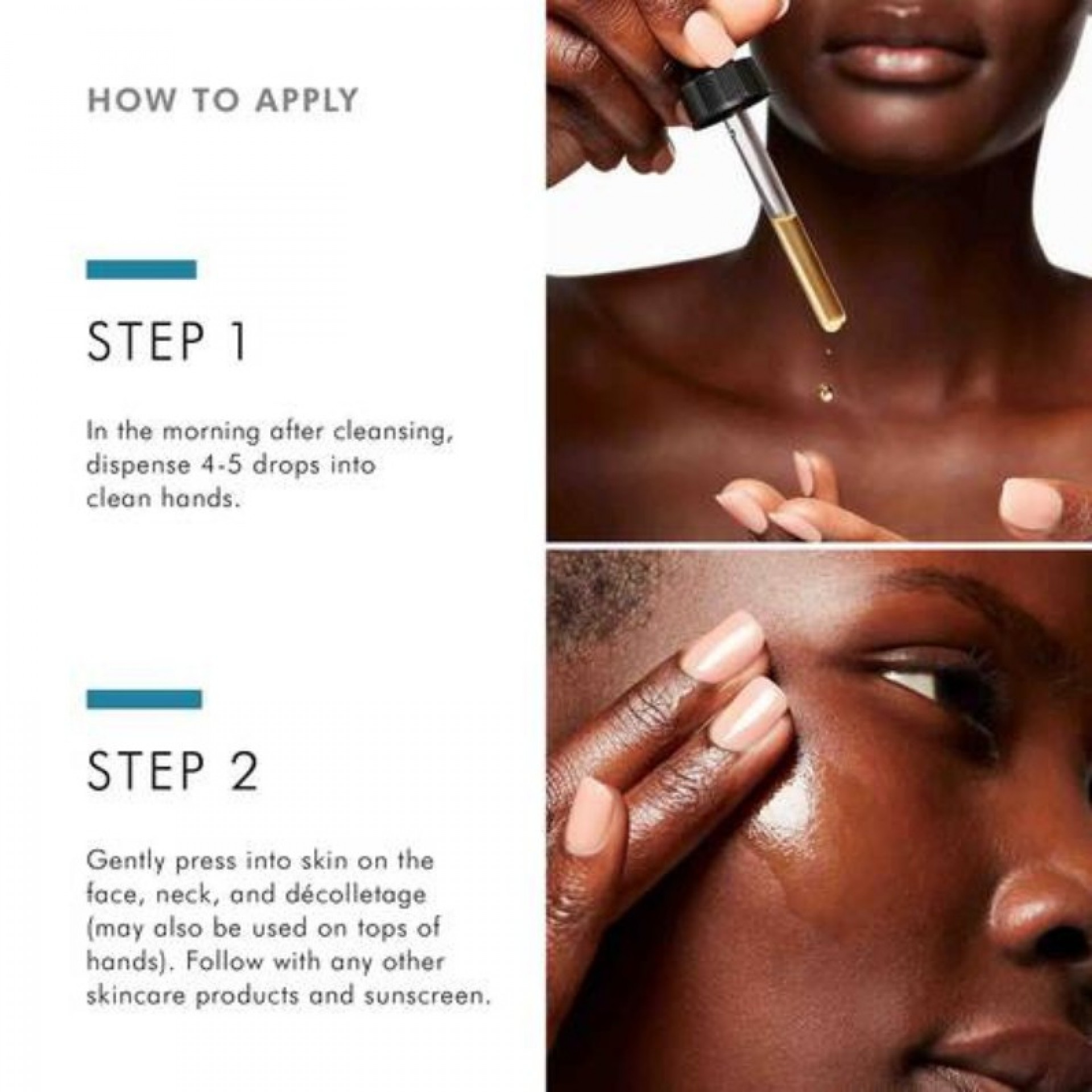 HOW TO APPLY

STEP 1

In the morning after cleansing, dispense 4-5 drops into clean hands.

STEP 2

Gently press into skin on the face, neck, and décolletage (may also be used on tops of hands). Follow with any other skincare products and sunscreen.