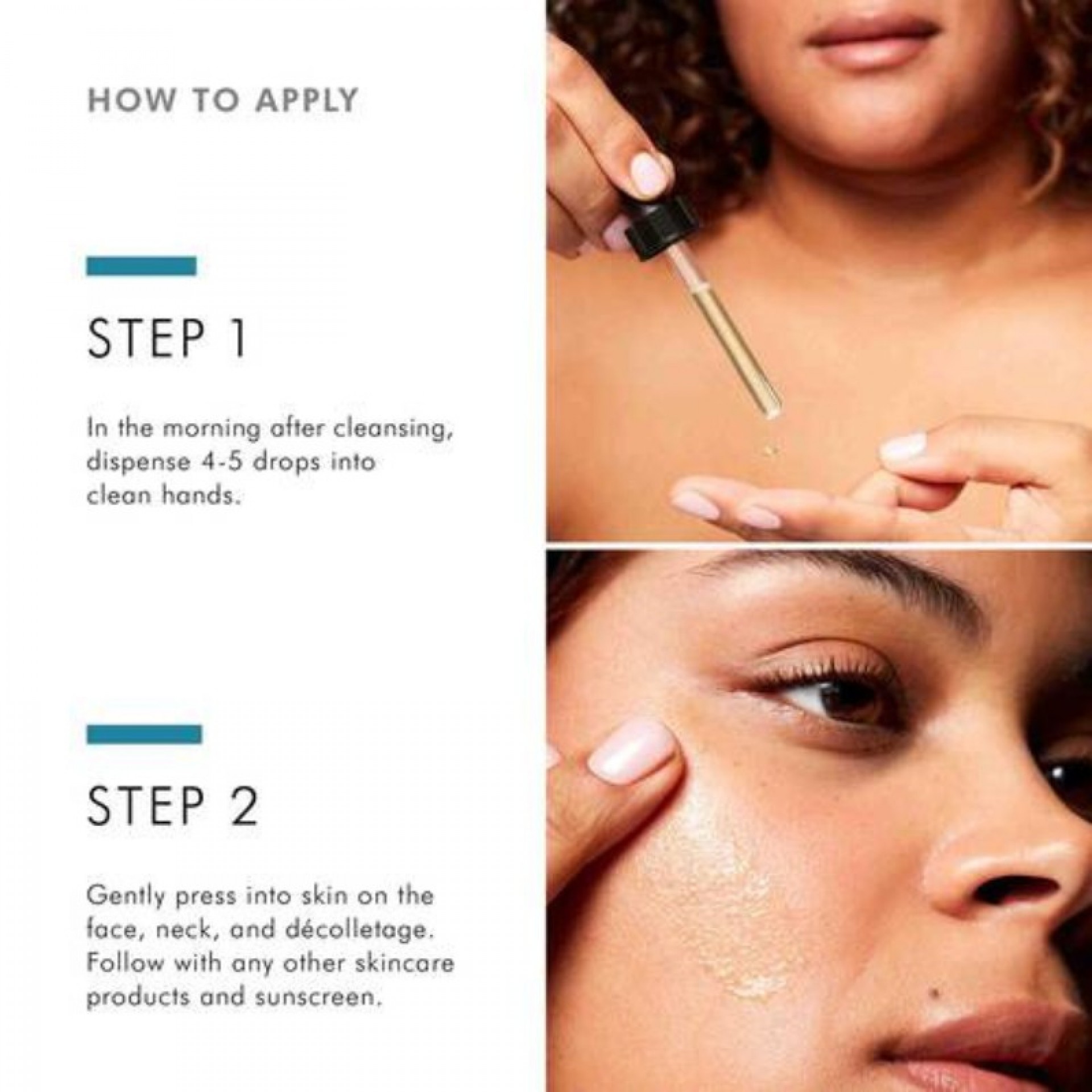 HOW TO APPLY

STEP 1

In the morning after cleansing, dispense 4-5 drops into clean hands.

STEP 2

Gently press into skin on the face, neck, and décolletage. Follow with any other skincare products and sunscreen.